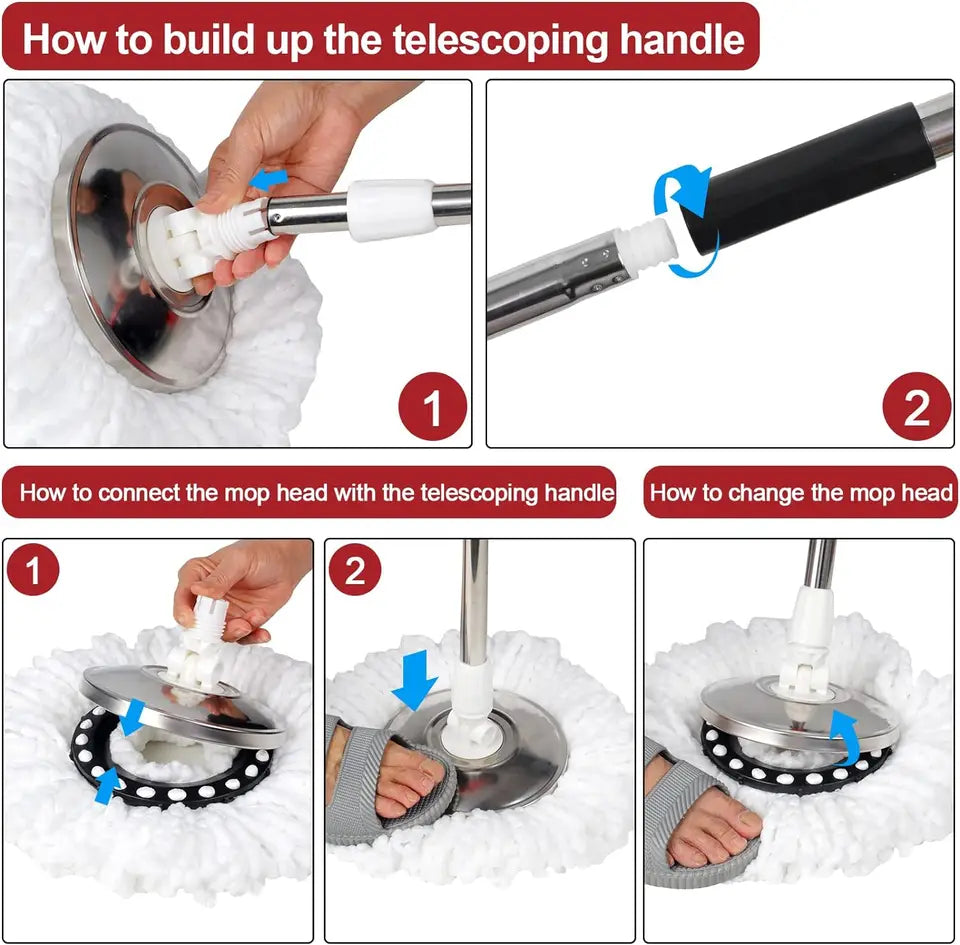 How to build up the telescoping handle

1

2

How to connect the mop head with the telescoping handle

How to change the mop head

1

2