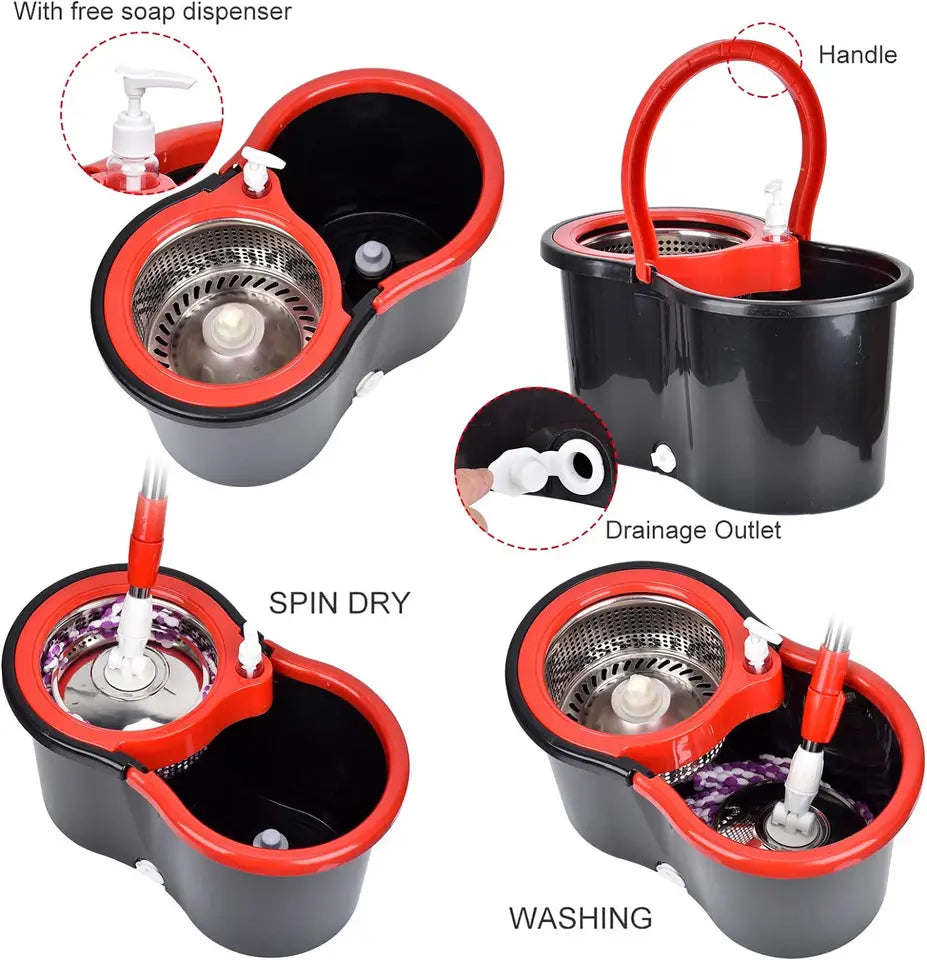 With free soap dispenser

Handle

Drainage Outlet

SPIN DRY

WASHING